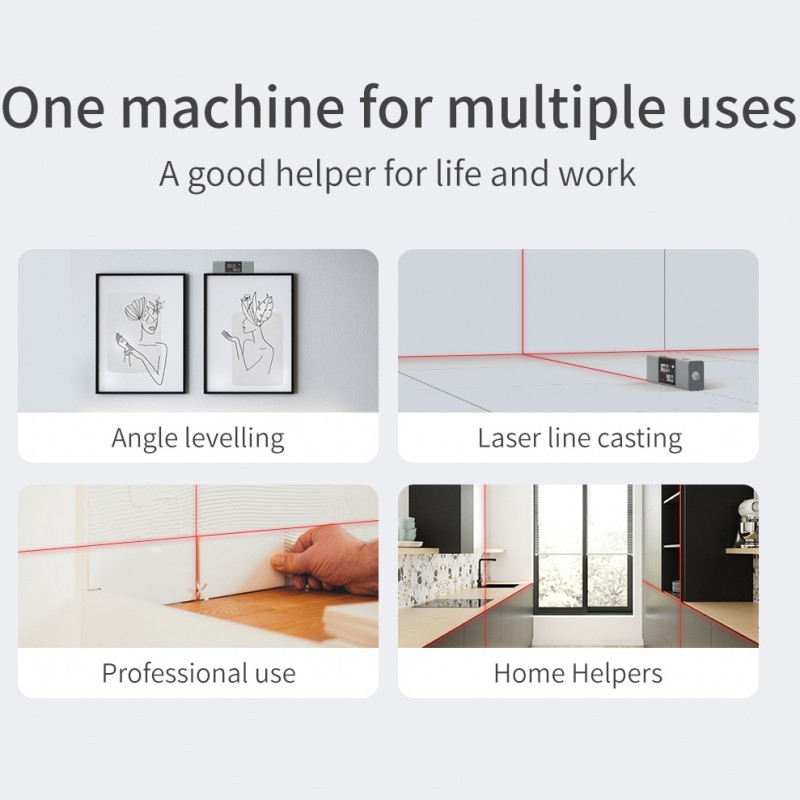 One machine for multiple uses
A good helper for life and work

Angle levelling

Laser line casting

Professional use

Home Helpers